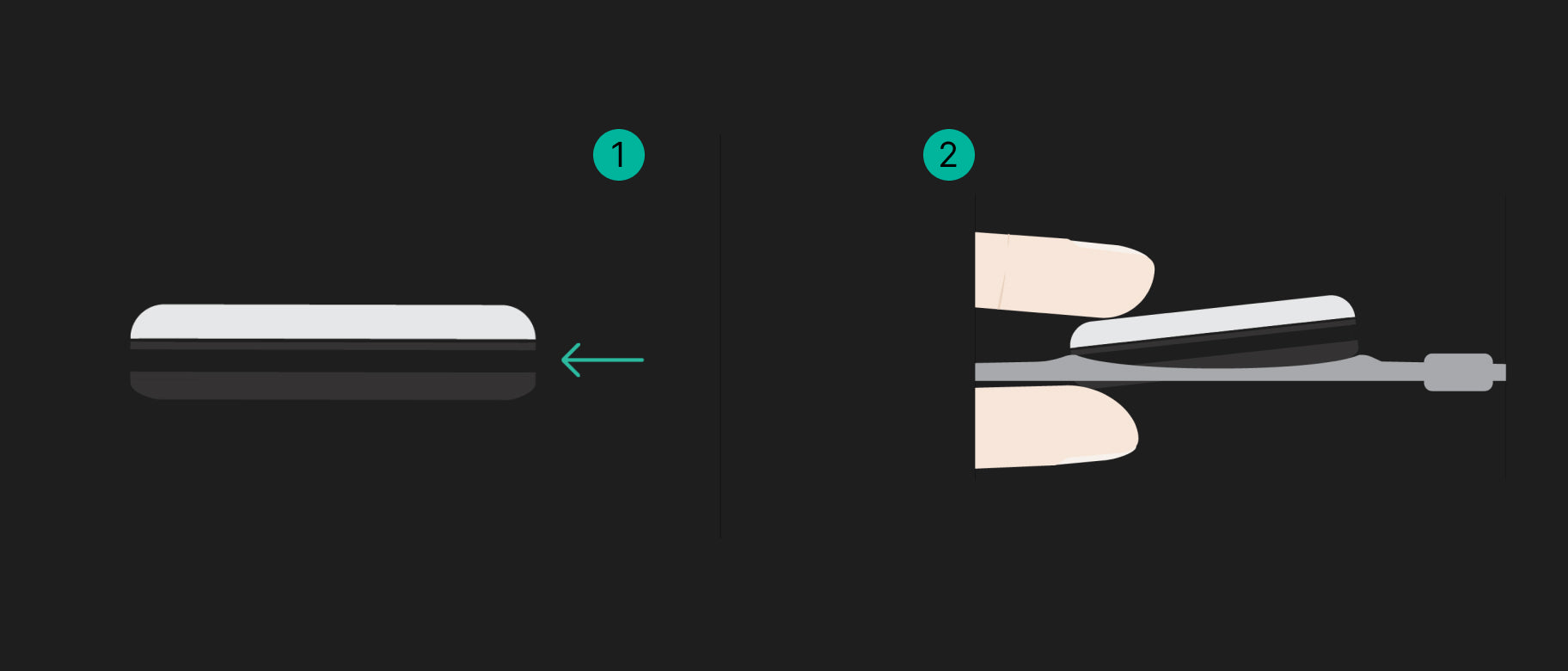 1

2